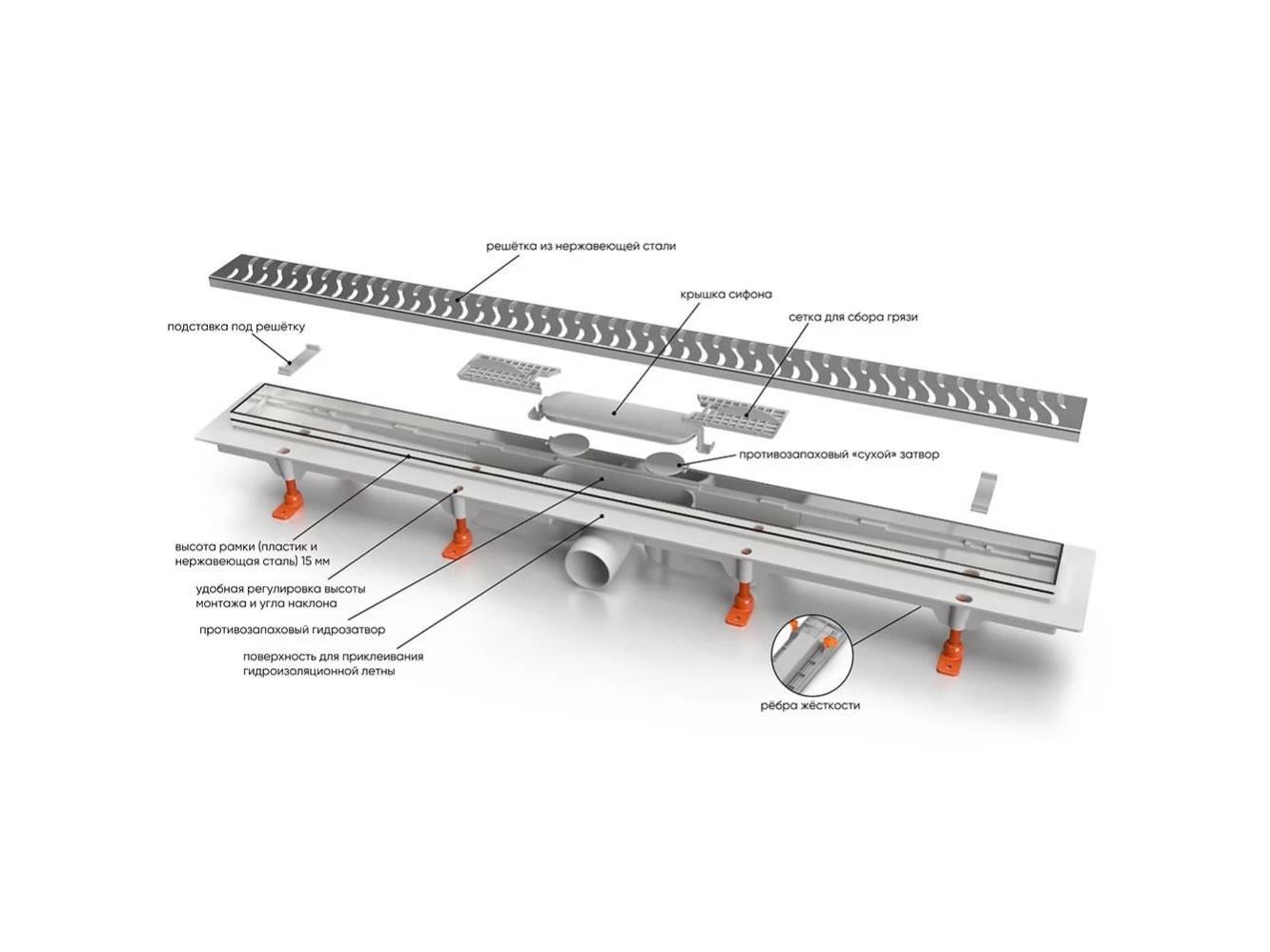 решётка из нержавеющей стали

крышка сифона

сетка для сбора грязи

подставка под решётку

противозапаховый «сухой» затвор

высота рамки (пластик и нержавеющая сталь) 15 мм

удобная регулировка высоты монтажа и угла наклона

противозапаховый гидрозатвор

поверхность для приклеивания гидроизоляционной летны

рёбра жёсткости