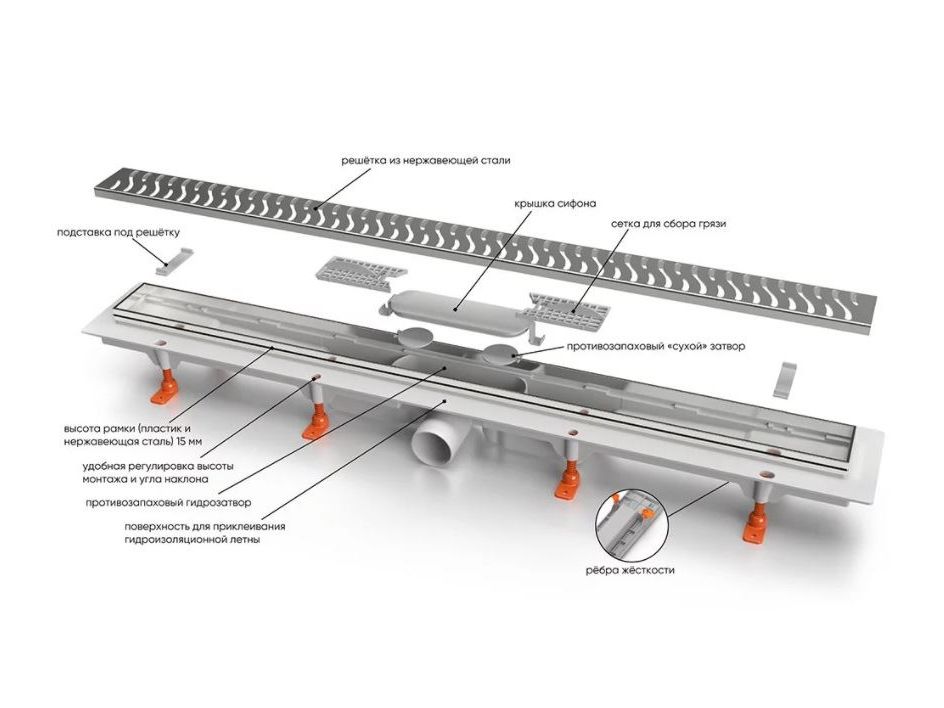 решётка из нержавеющей стали

крышка сифона

сетка для сбора грязи

подставка под решётку

противозапаховый «сухой» затвор

высота рамки (пластик и нержавеющая сталь) 15 мм

удобная регулировка высоты монтажа и угла наклона

противозапаховый гидрозатвор

поверхность для приклеивания гидроизоляционной летны

рёбра жёсткости