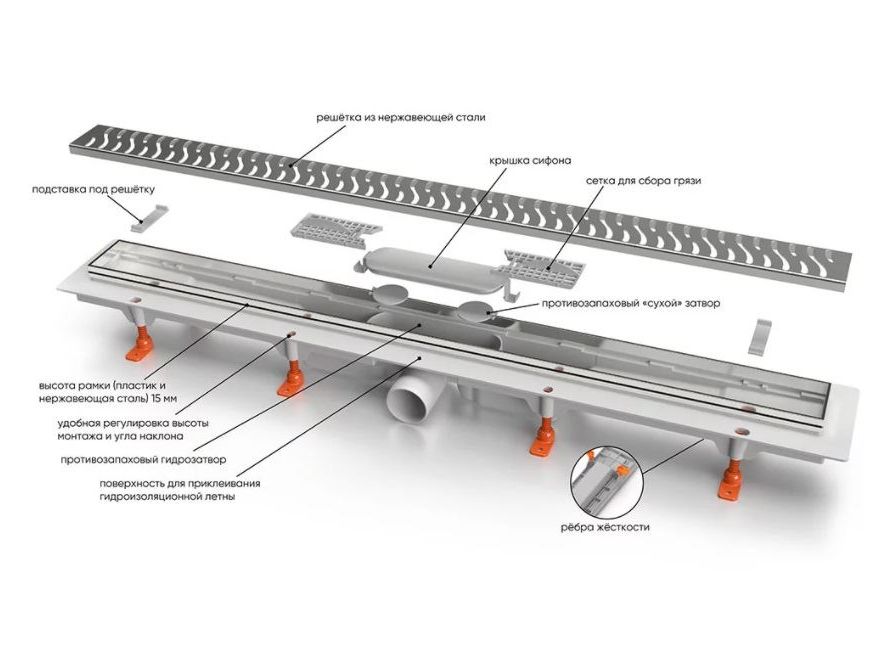 решётка из нержавеющей стали

крышка сифона

подставка под решётку

сетка для сбора грязи

противозапаховый «сухой» затвор

высота рамки (пластик и нержавеющая сталь) 15 мм

удобная регулировка высоты монтажа и угла наклона

противозапаховый гидрозатвор

поверхность для приклеивания гидроизоляционной летны

рёбра жёсткости