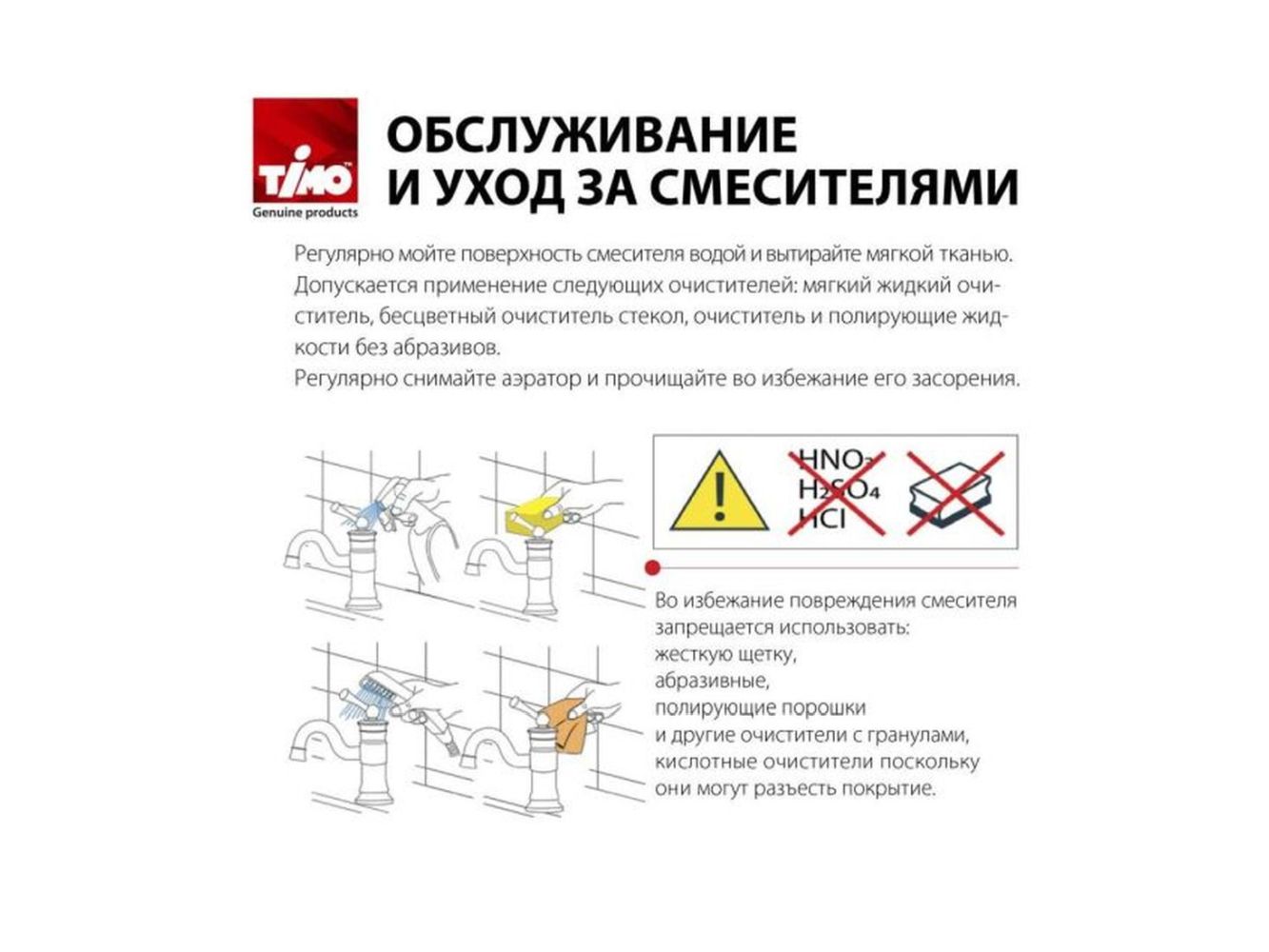 TIMO
Genuine products

ОБСЛУЖИВАНИЕ И УХОД ЗА СМЕСИТЕЛЯМИ

Регулярно мойте поверхность смесителя водой и вытирайте мягкой тканью. Допускается применение следующих очистителей: мягкий жидкий очиститель, бесцветный очиститель стекол, очиститель и полирующие жидкости без абразивов.
Регулярно снимайте аэратор и прочищайте во избежание его засорения.

$HNO_3$
$H_2SO_4$
$HCl$

Во избежание повреждения смесителя запрещается использовать:
жесткую щетку,
абразивные,
полирующие порошки
и другие очистители с гранулами,
кислотные очистители поскольку
они могут разъесть покрытие.