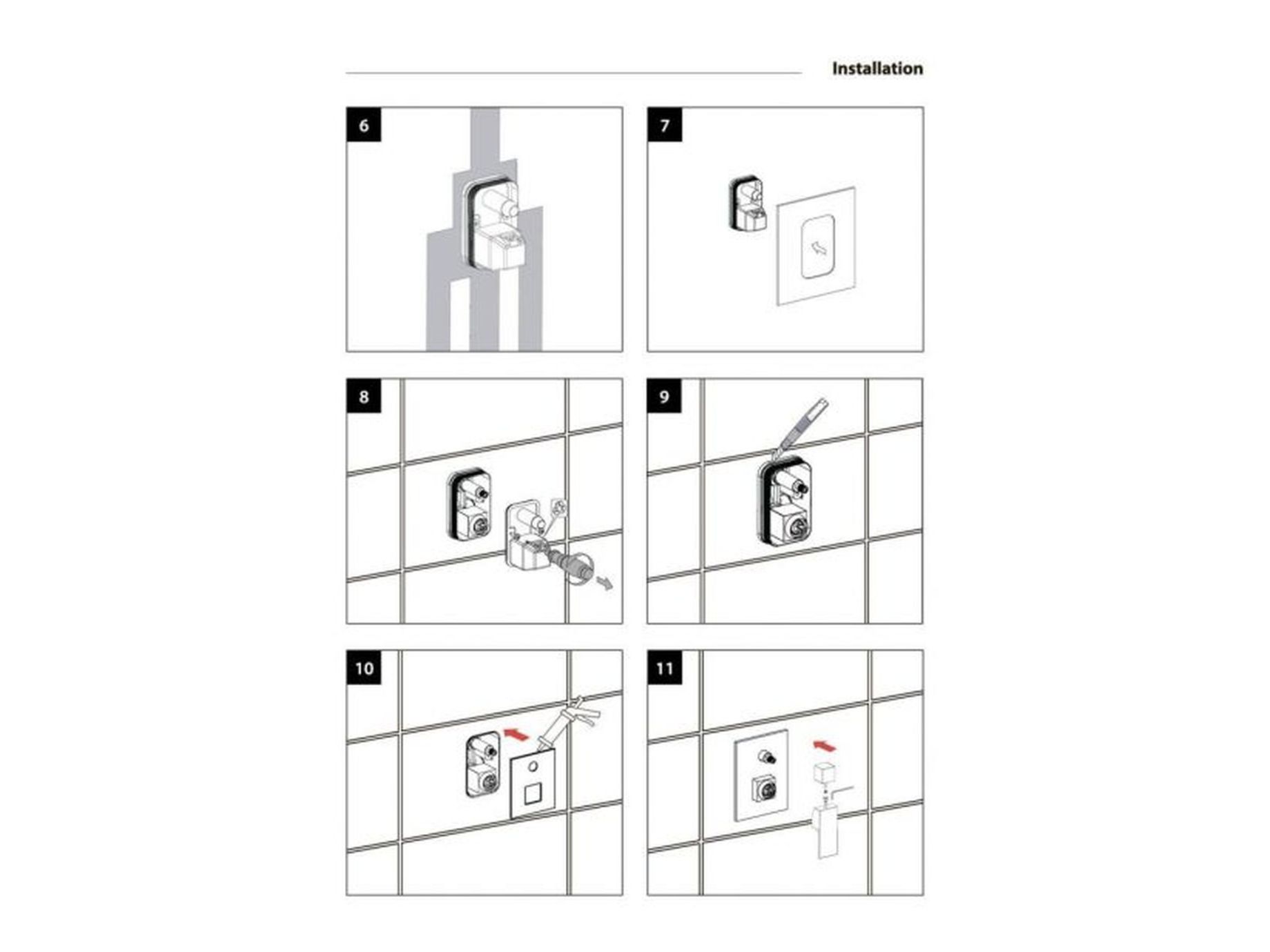 Installation

6

7

8

9

10

11