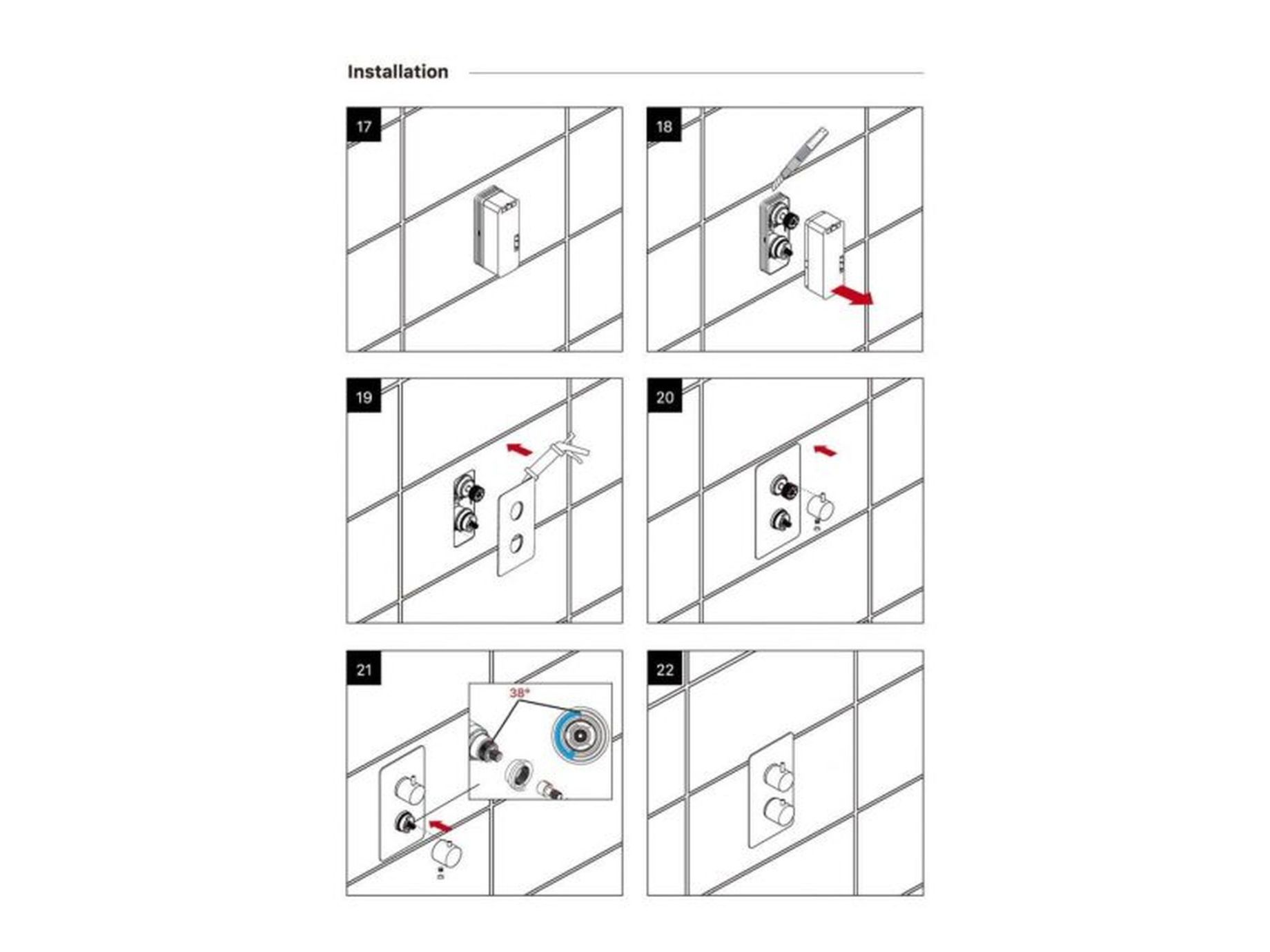 Installation

17

18

19

20

21

38°

22