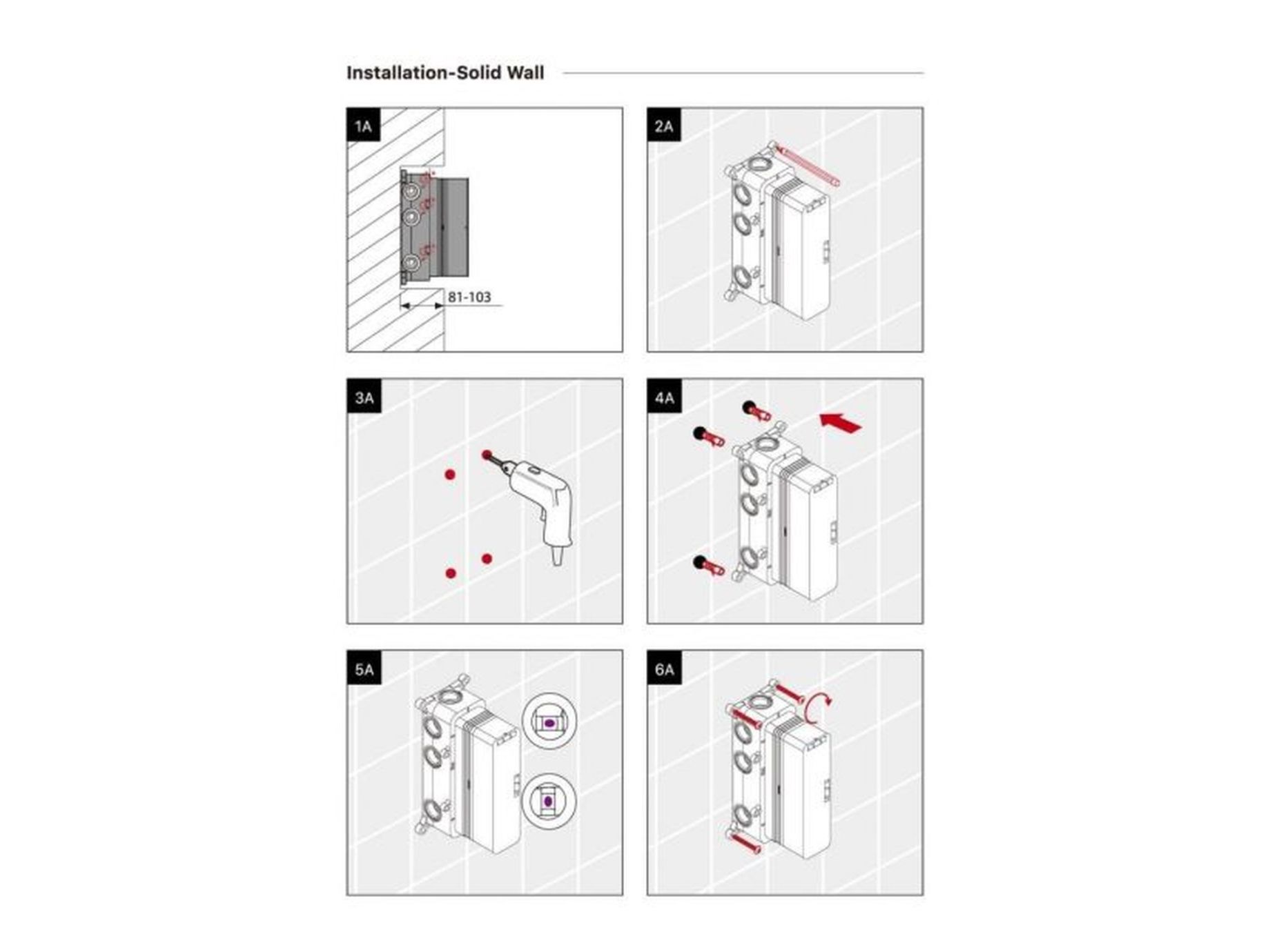 Installation-Solid Wall

1A

81-103

2A

3A

4A

5A

6A