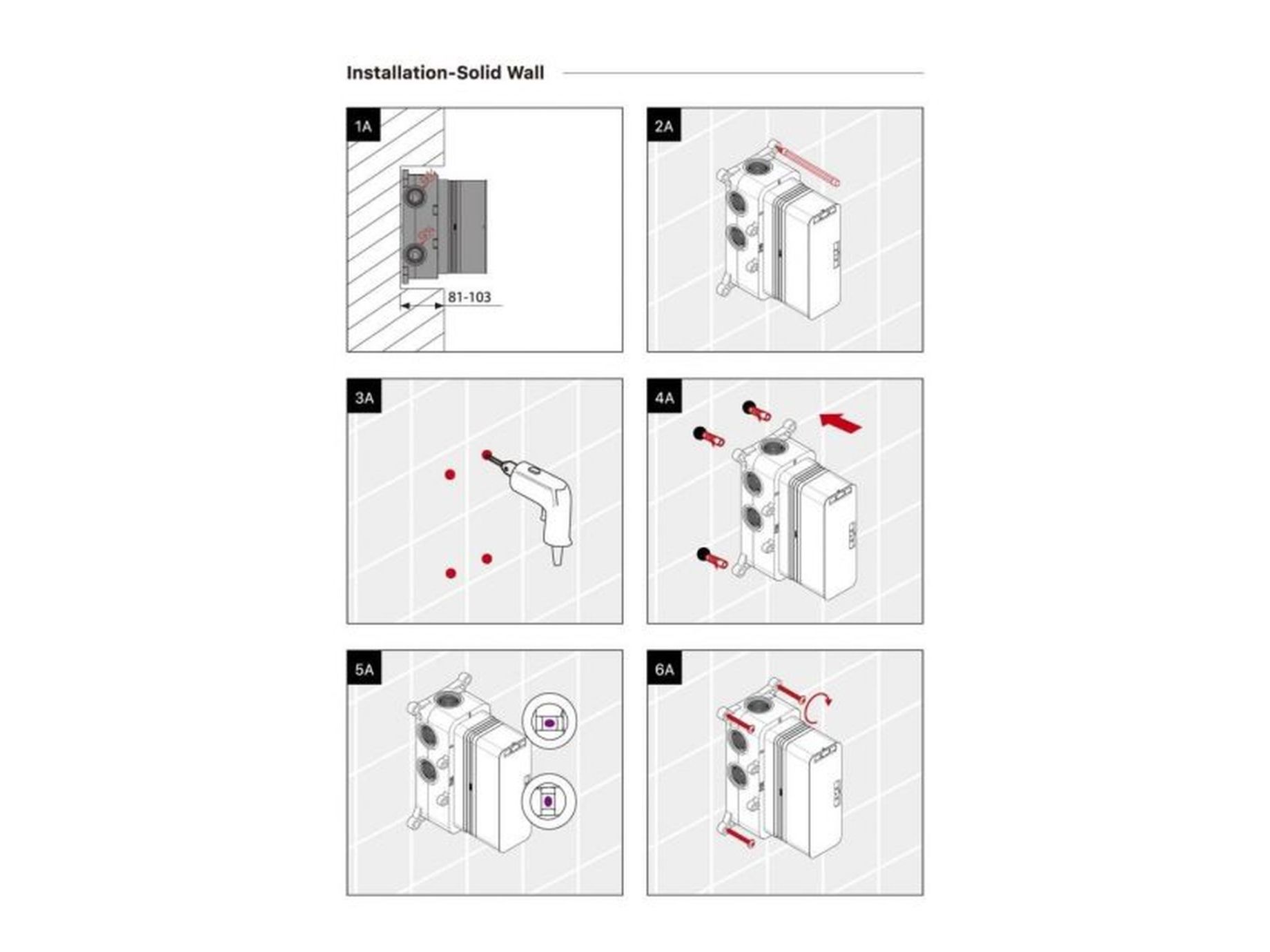 Installation-Solid Wall

1A

81-103

2A

3A

4A

5A

6A