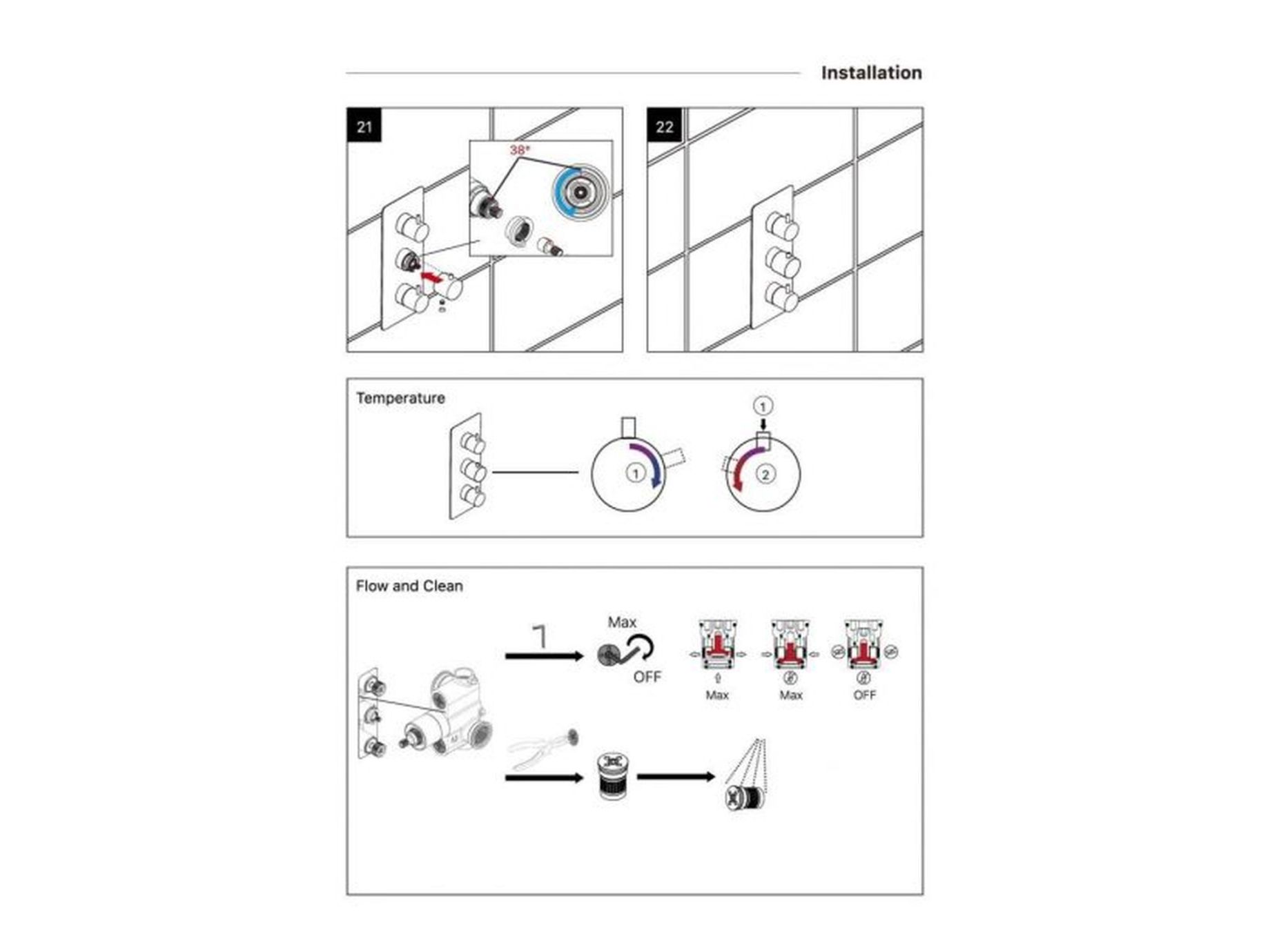 Installation

21

38°

22

Temperature

1

1

2

Flow and Clean

Max

OFF

Max

Max

OFF