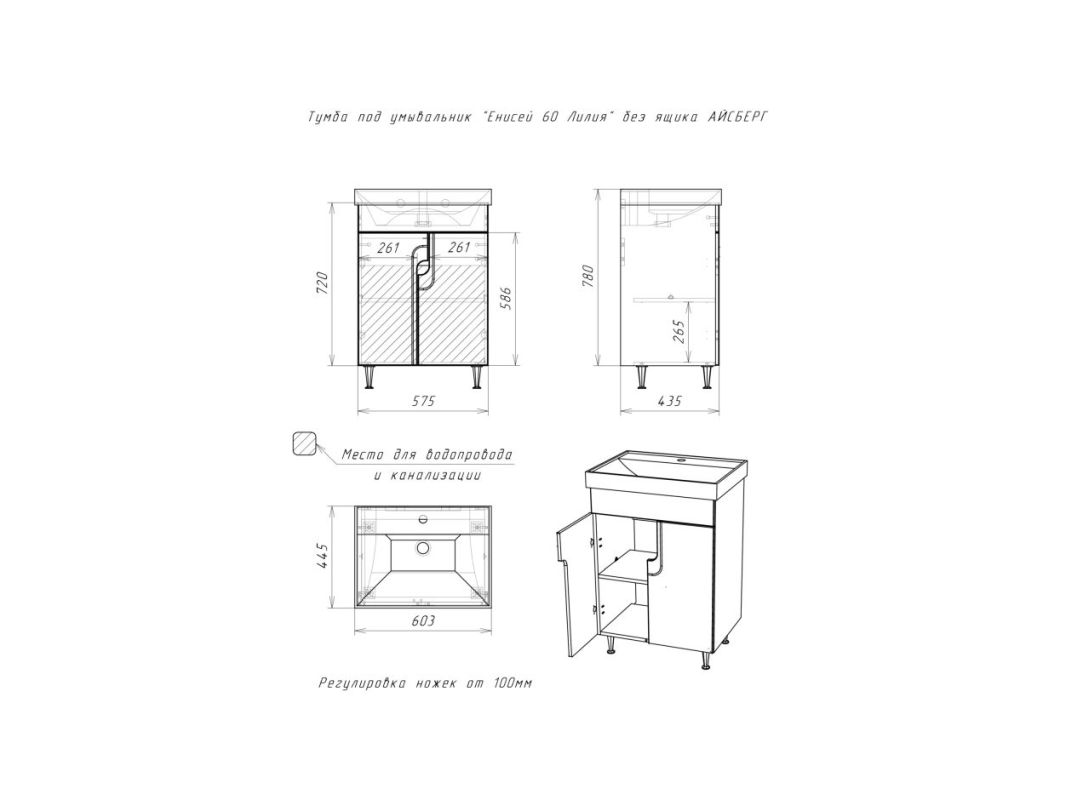 Тумба под умывальник "Енисей 60 Лилия" без ящика АЙСБЕРГ

720
261
261
586
575

780
265
435

Место для водопровода и канализации

445
603

Регулировка ножек от 100мм