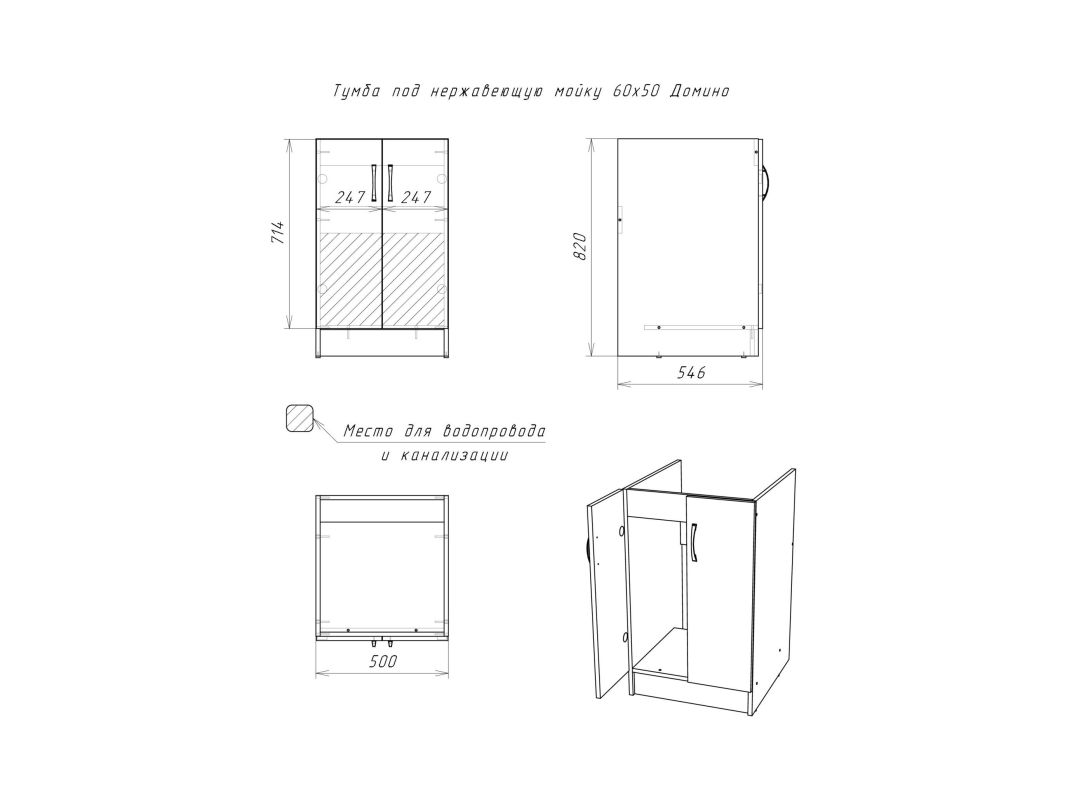 Тумба под нержавеющую мойку 60х50 Домино

714

247 247

820

546

Место для водопровода
и канализации

500