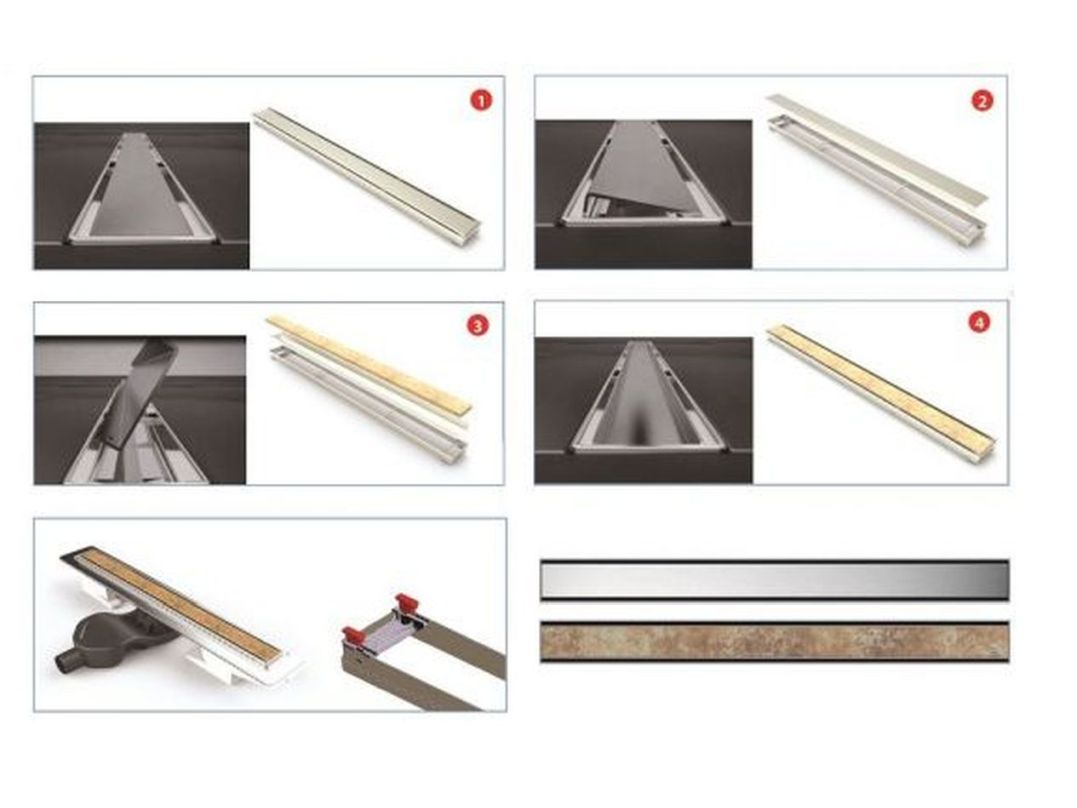 1

2

3

4