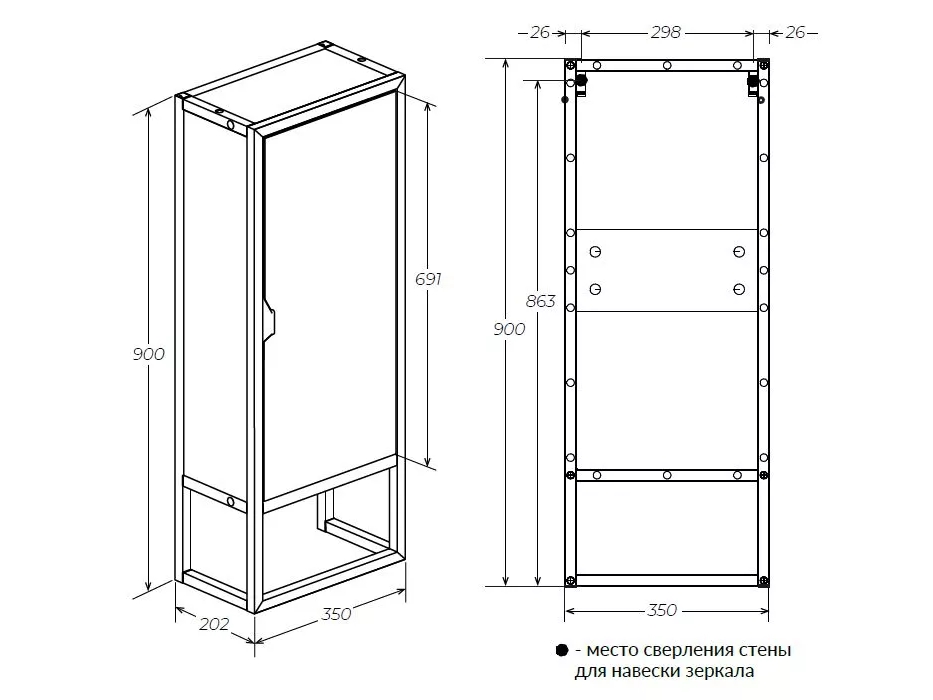 900

691

202

350

26

298

26

900

863

350

- место сверления стены для навески зеркала