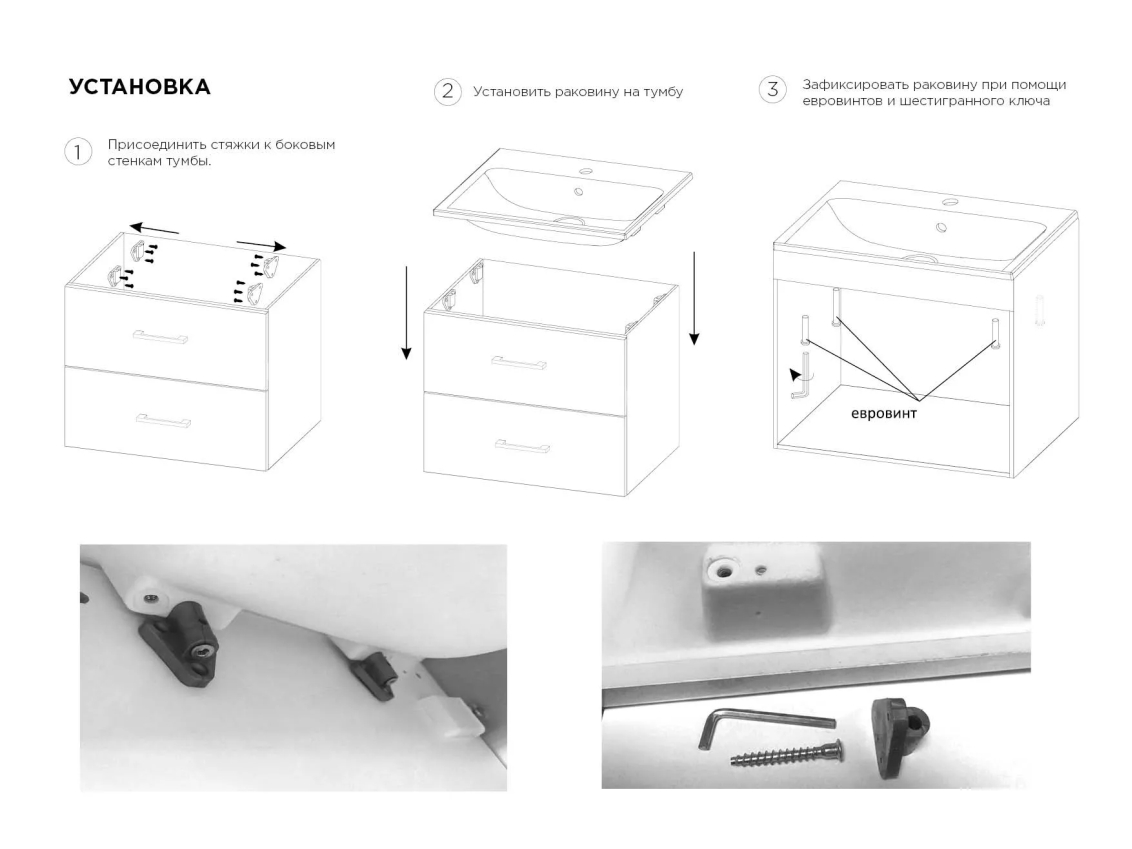 УСТАНОВКА

1 Присоединить стяжки к боковым стенкам тумбы.

2 Установить раковину на тумбу

3 Зафиксировать раковину при помощи евровинтов и шестигранного ключа

евровинт