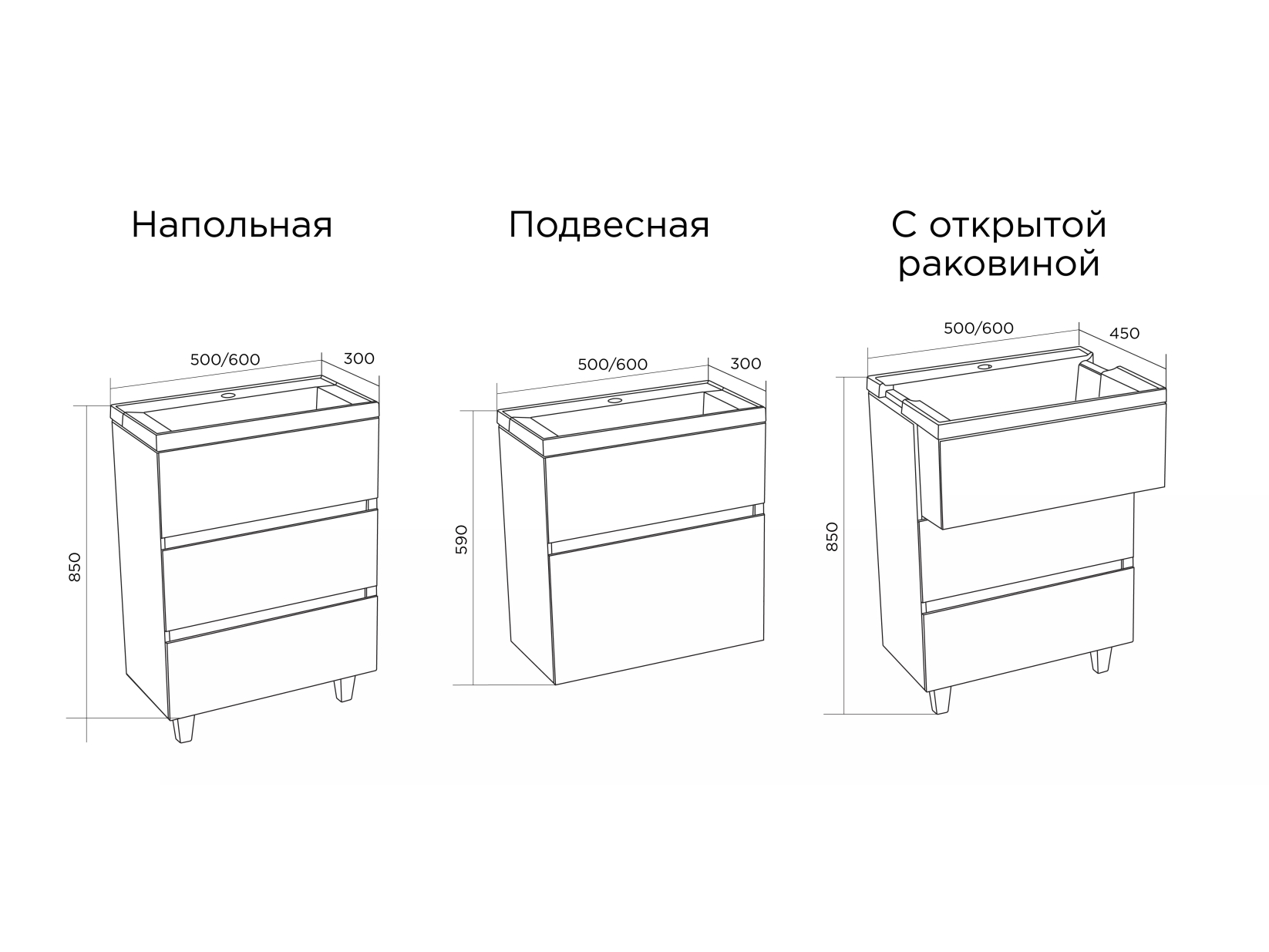 Напольная

500/600
300
850

Подвесная

500/600
300
590

С открытой раковиной

500/600
450
850