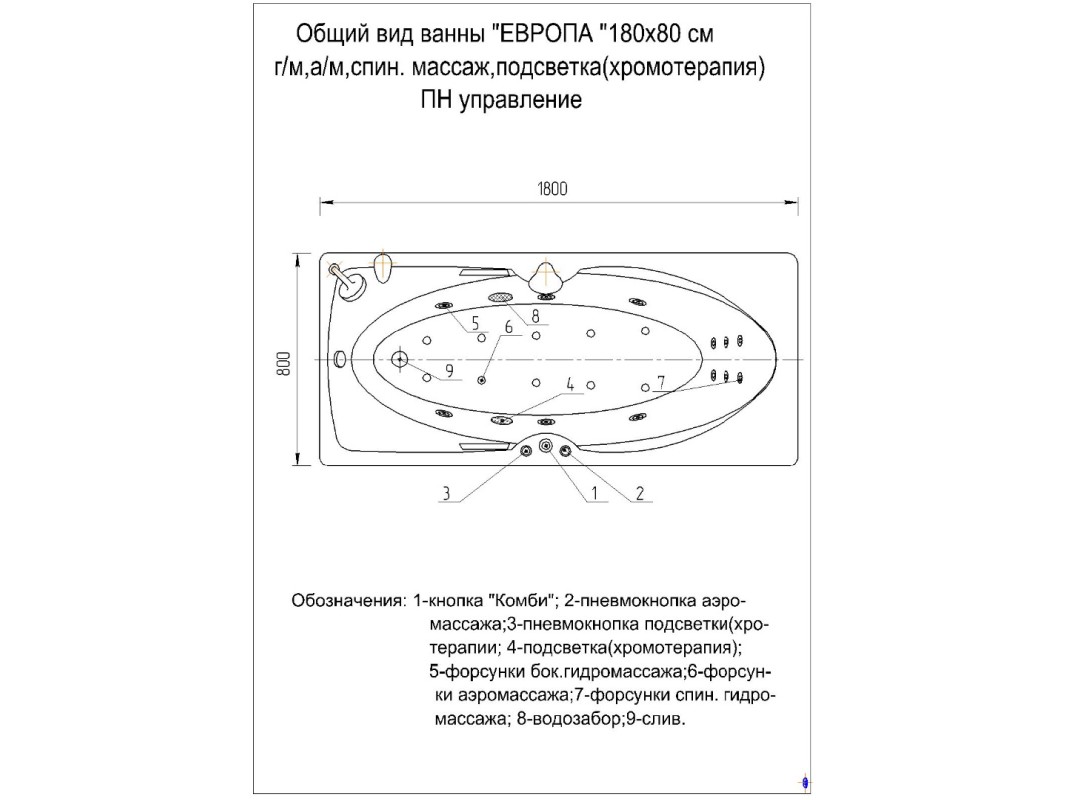 Общий вид ванны "ЕВРОПА "180х80 см
г/м,а/м,спин. массаж,подсветка(хромотерапия)
ПН управление

1800

800

5 6 8
9
4 7

3 1 2

Обозначения: 1-кнопка "Комби"; 2-пневмокнопка аэромассажа;3-пневмокнопка подсветки(хротерапии; 4-подсветка(хромотерапия); 5-форсунки бок.гидромассажа;6-форсунки аэромассажа;7-форсунки спин. гидромассажа; 8-водозабор;9-слив.