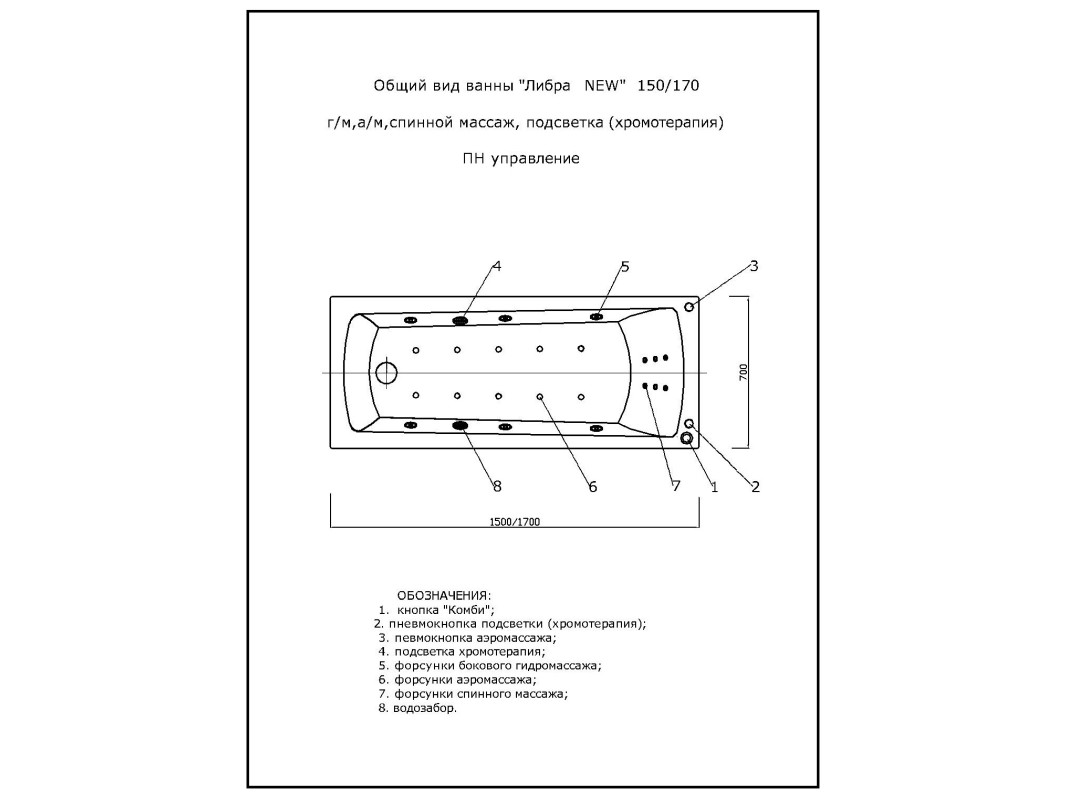 Общий вид ванны "Либра NEW" 150/170

г/м,а/м,спинной массаж, подсветка (хромотерапия)

ПН управление

4
5
3
700
8
6
7
1
2
1500/1700

ОБОЗНАЧЕНИЯ:
1. кнопка "Комби";
2. пневмокнопка подсветки (хромотерапия);
3. певмокнопка аэромассажа;
4. подсветка хромотерапия;
5. форсунки бокового гидромассажа;
6. форсунки аэромассажа;
7. форсунки спинного массажа;
8. водозабор.