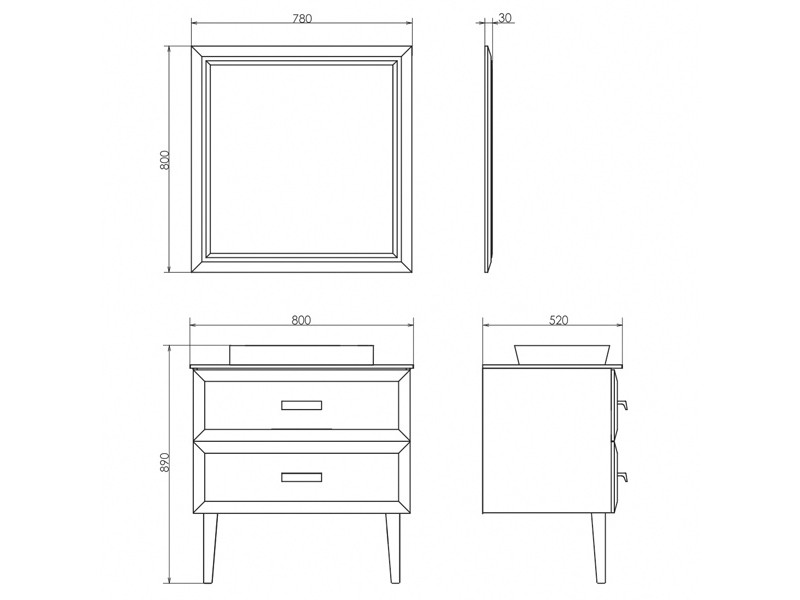 780
30
800
800
520
890