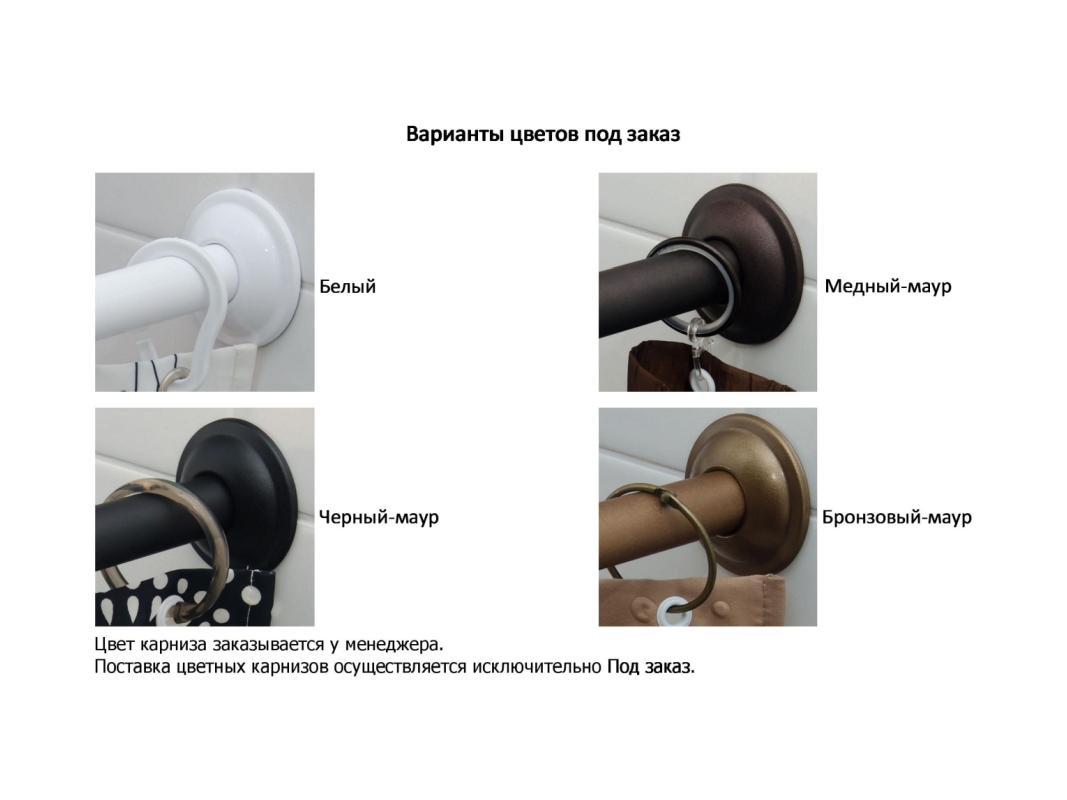 Варианты цветов под заказ

Белый

Медный-маур

Черный-маур

Бронзовый-маур

Цвет карниза заказывается у менеджера.
Поставка цветных карнизов осуществляется исключительно Под заказ.