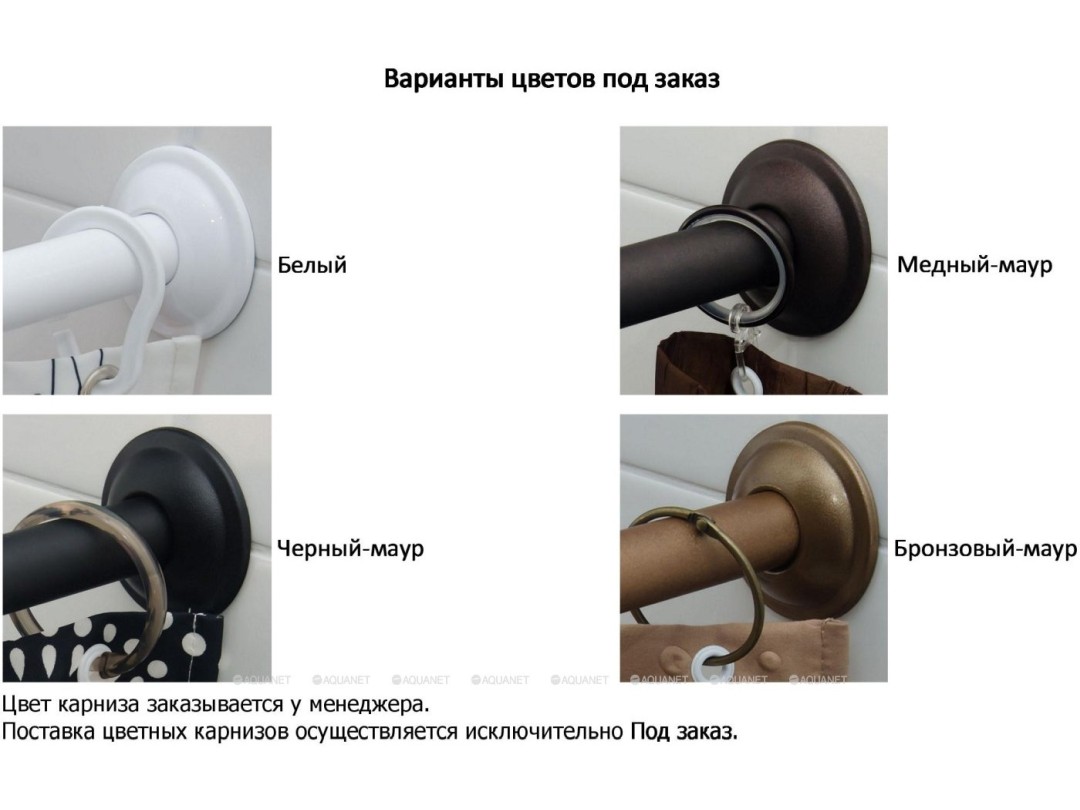 Варианты цветов под заказ

Белый

Медный-маур

Черный-маур

Бронзовый-маур

AQUANET AQUANET AQUANET AQUANET AQUANET AQUANET AQUANET AQUANET

Цвет карниза заказывается у менеджера.
Поставка цветных карнизов осуществляется исключительно Под заказ.