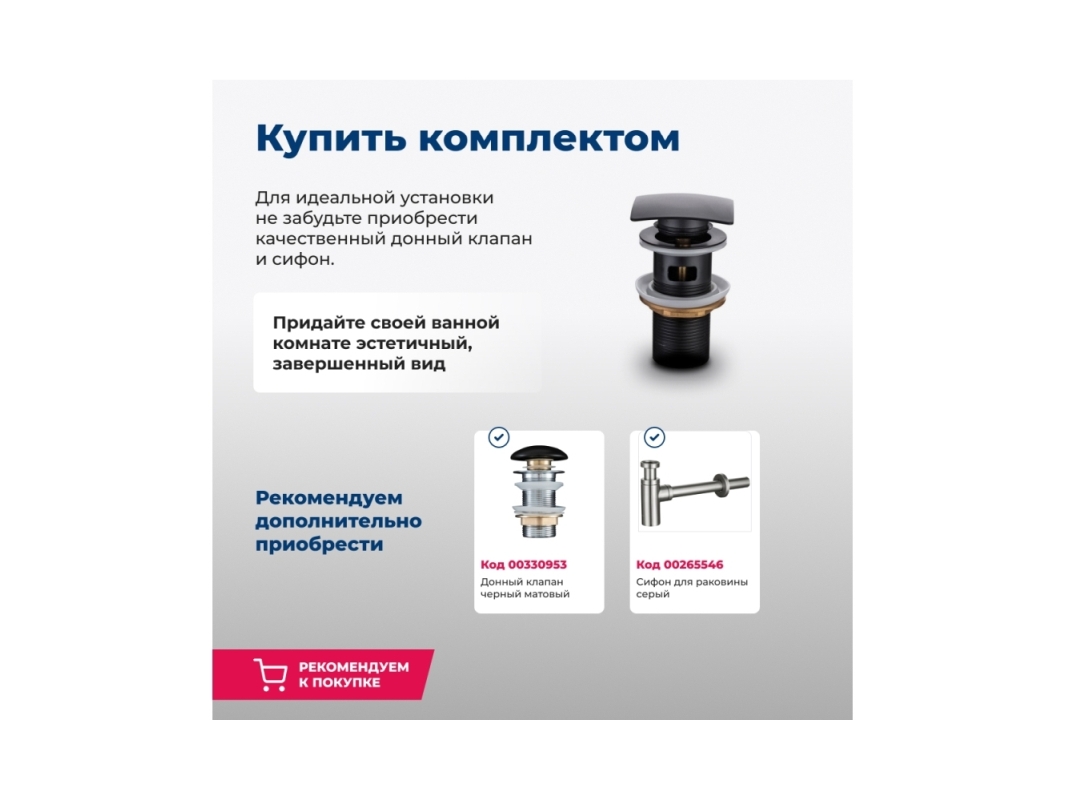 Купить комплектом

Для идеальной установки не забудьте приобрести качественный донный клапан и сифон.

Придайте своей ванной комнате эстетичный, завершенный вид

Рекомендуем дополнительно приобрести

Код 00330953
Донный клапан черный матовый

Код 00265546
Сифон для раковины серый

РЕКОМЕНДУЕМ К ПОКУПКЕ