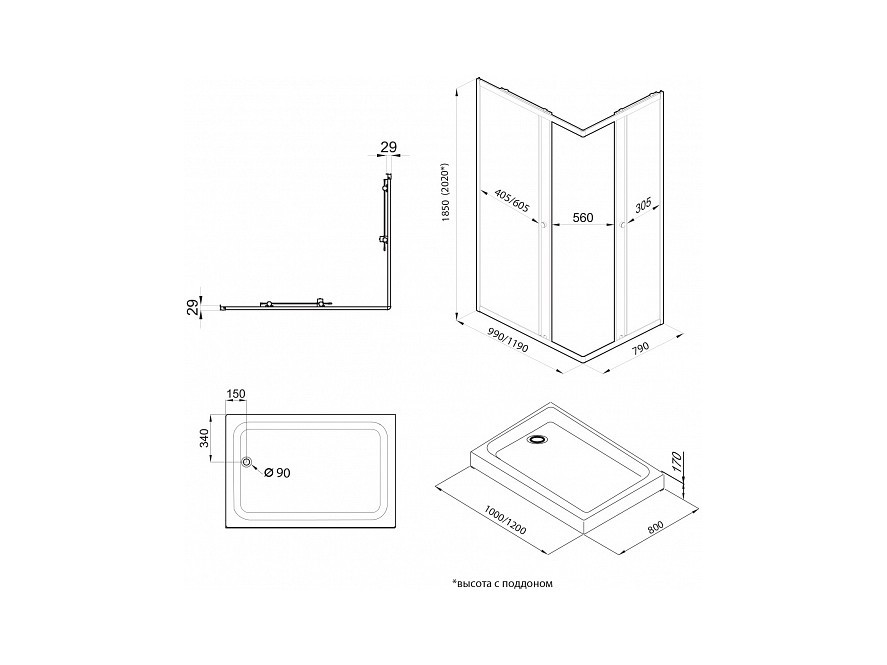 29

29

1850 (2020*)

405/605

560

305

990/1190

790

150

340

Ø 90

170

1000/1200

800

*высота с поддоном