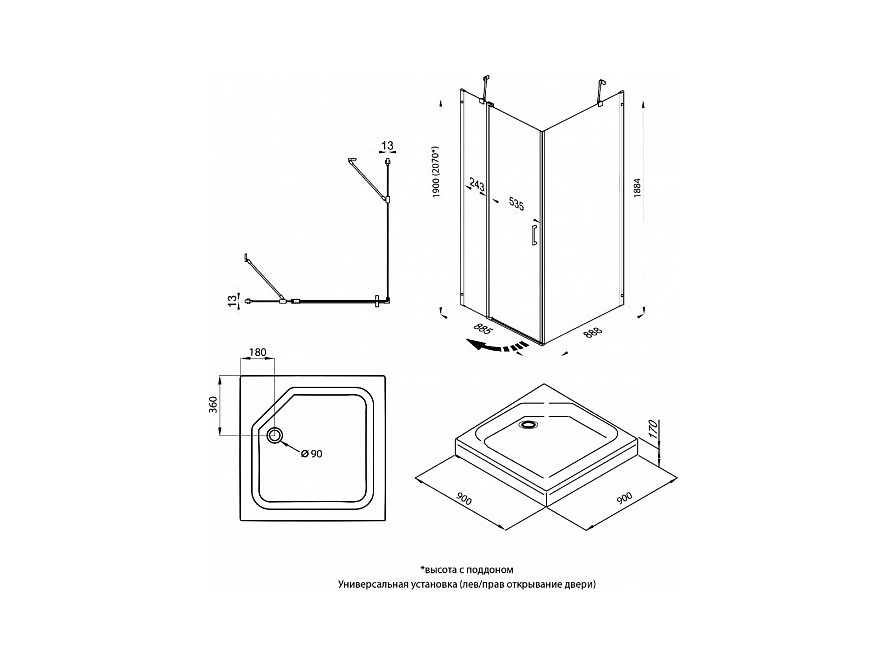 13

13

1900 (2070*)

243

535

1884

885

886

180

360

Ø 90

170

900

900

*высота с поддоном
Универсальная установка (лев/прав открывание двери)