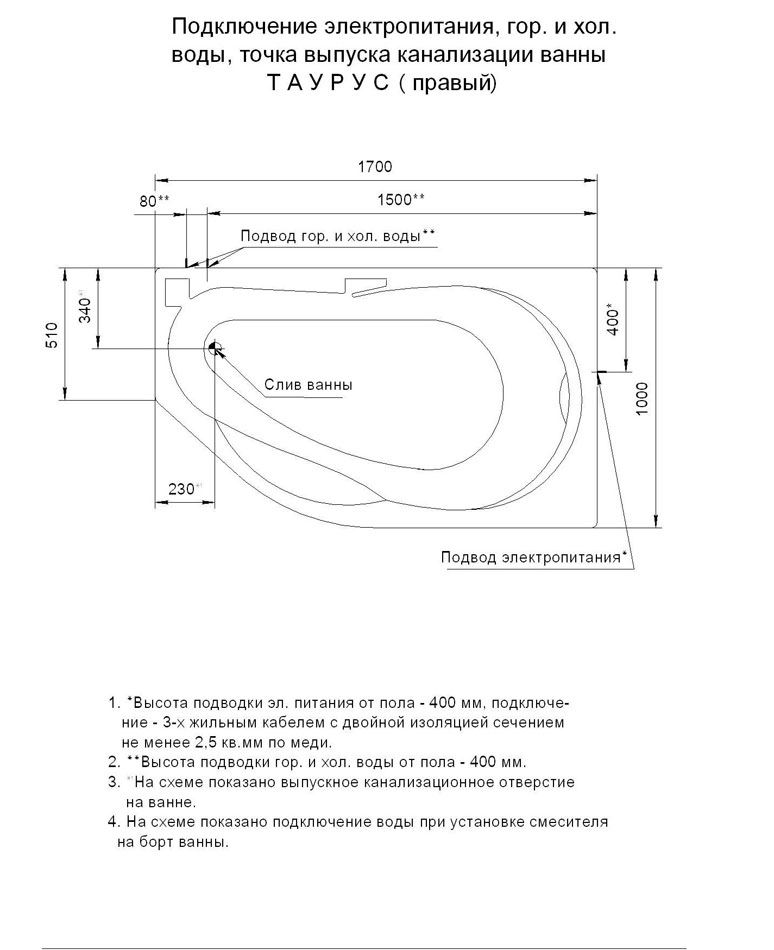 Подключение электропитания, гор. и хол. воды, точка выпуска канализации ванны
Т А У Р У С ( правый)

1700
80**
1500**
Подвод гор. и хол. воды**
510
340*
400*
1000
Слив ванны
230*
Подвод электропитания*

1. *Высота подводки эл. питания от пола - 400 мм, подключение - 3-х жильным кабелем с двойной изоляцией сечением не менее 2,5 кв.мм по меди.
2. **Высота подводки гор. и хол. воды от пола - 400 мм.
3. *На схеме показано выпускное канализационное отверстие на ванне.
4. На схеме показано подключение воды при установке смесителя на борт ванны.