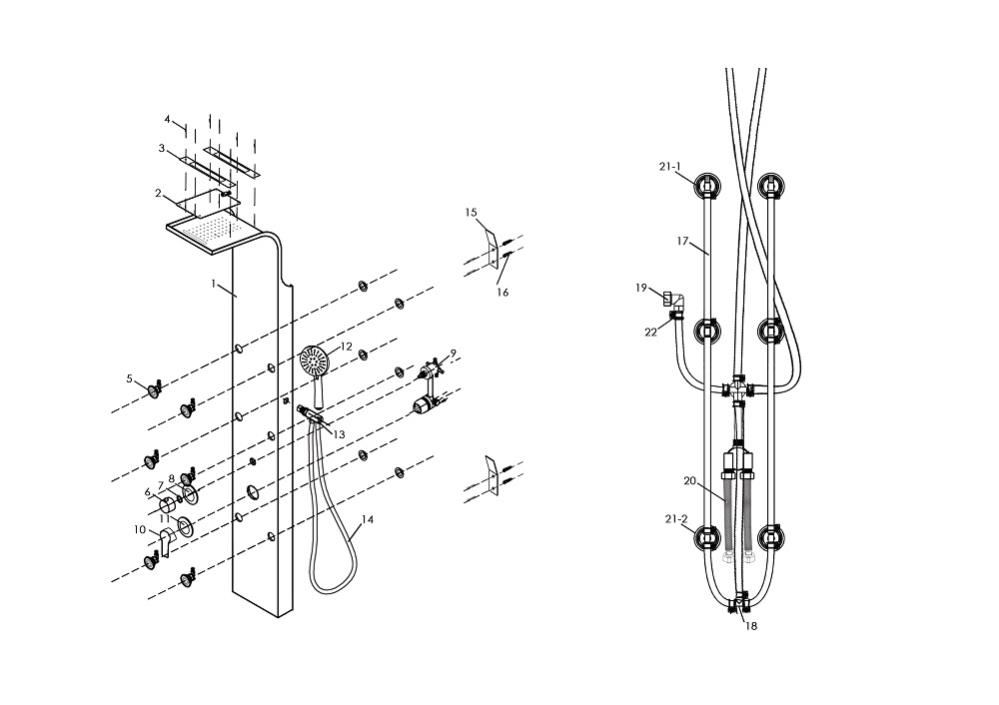 4
3
2
1
5
6
7
8
10
11
12
13
14
9
15
16
21-1
17
19
22
20
21-2
18