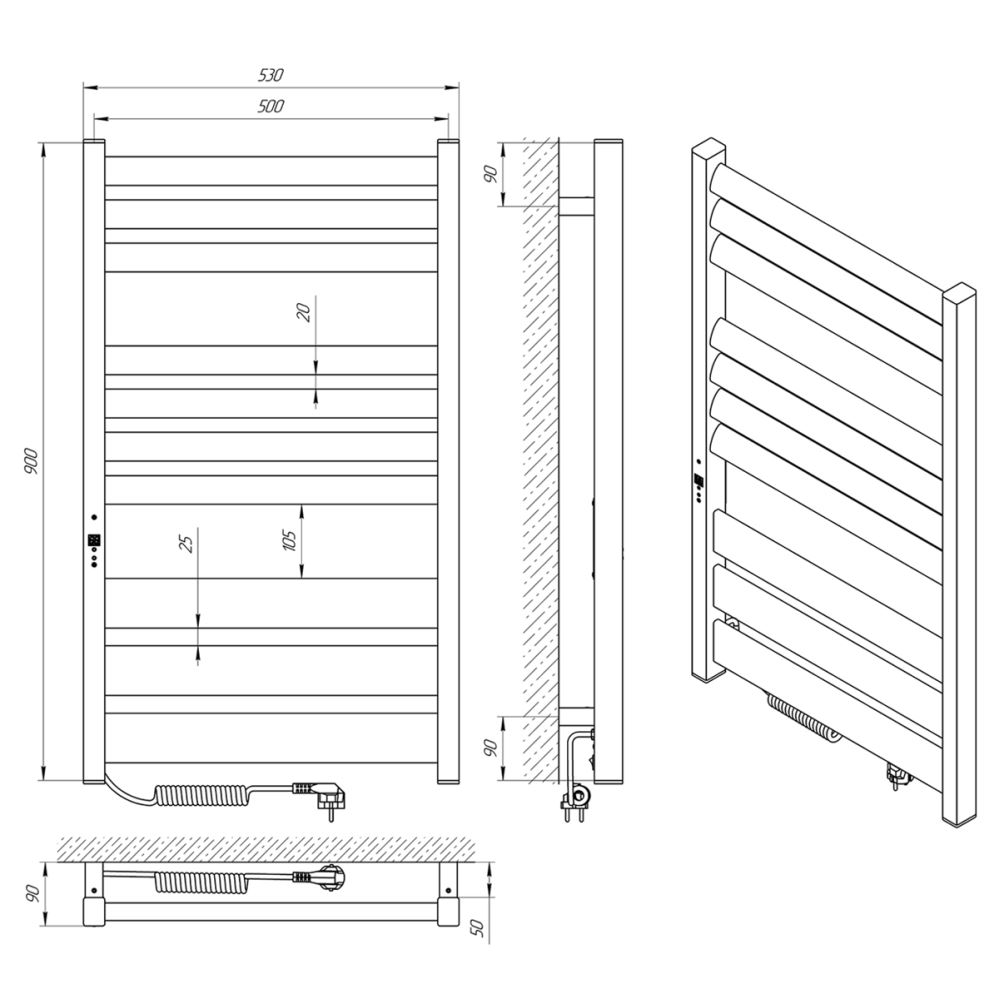 530
500
900
20
25
105
90
90
90
50