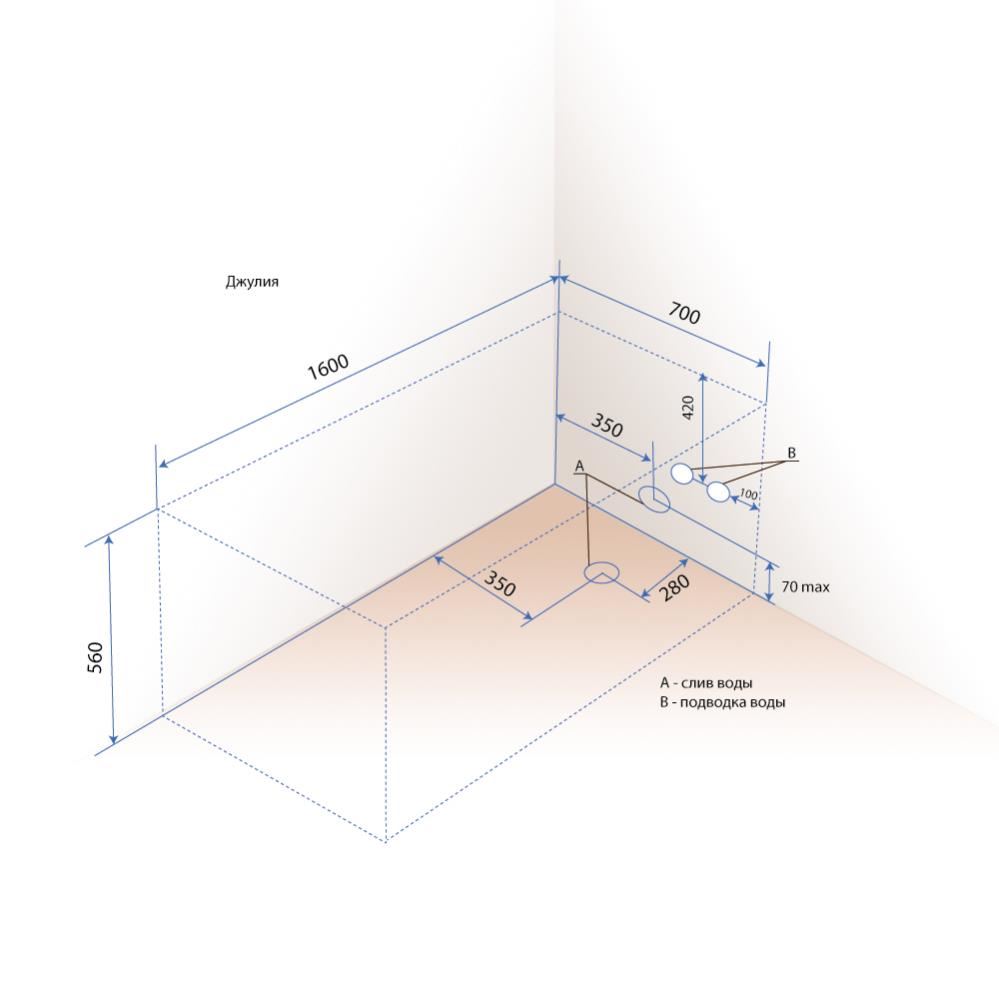 Джулия

1600

700

420

350

A

B

100

350

280

70 max

560

A - слив воды
B - подводка воды