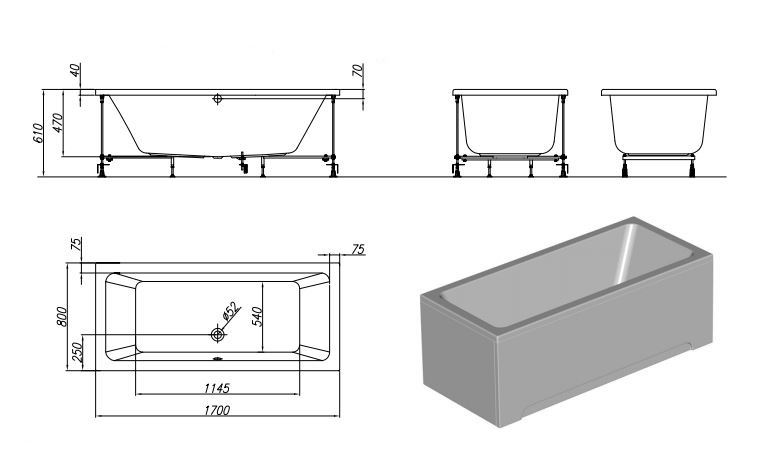 40
70
610
470
75
75
800
250
ø52
540
1145
1700