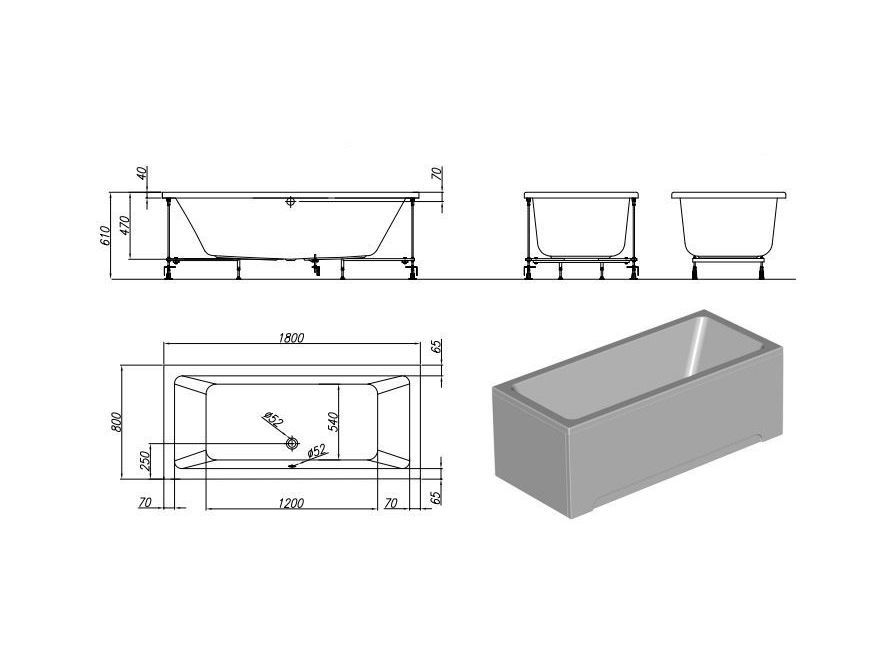 40
70
610
470
1800
65
800
ø52
540
250
ø52
70
1200
70
65